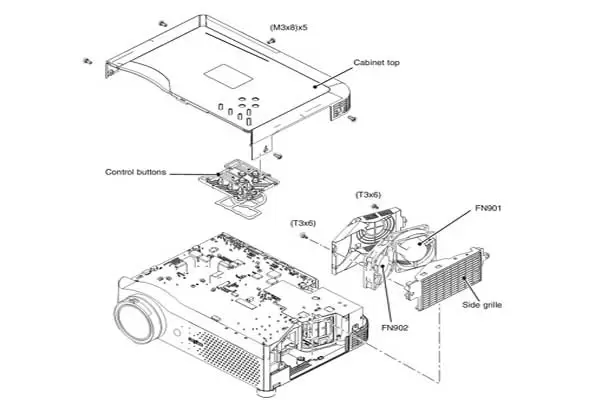 (M3x8)x5

Cabinet top

Control buttons

(T3x6)

(T3x6)

FN901

Side grille

FN902